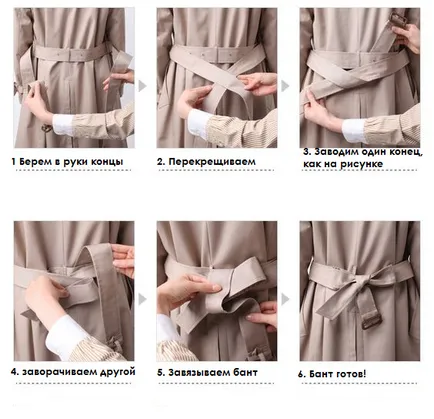 1 Берем в руки концы

2. Перекрещиваем

3. Заводим один конец, как на рисунке

4. заворачиваем другой

5. Завязываем бант

6. Бант готов!