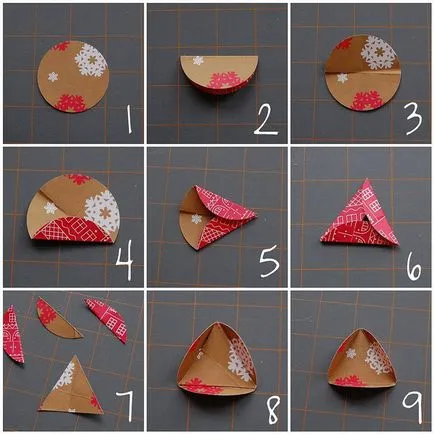 1
2
3
4
5
6
7
8
9