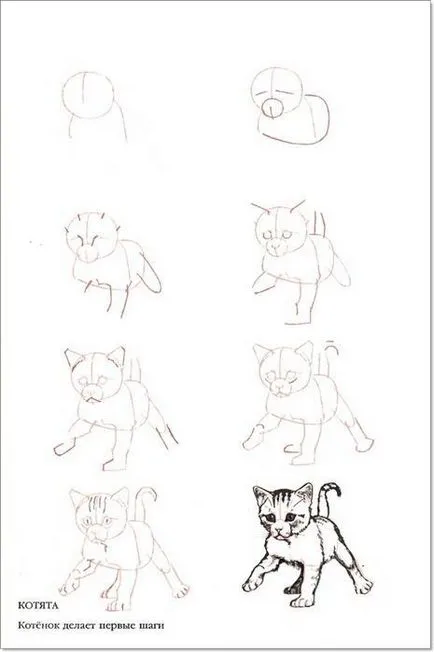 КОТЯТА

Котёнок делает первые шаги