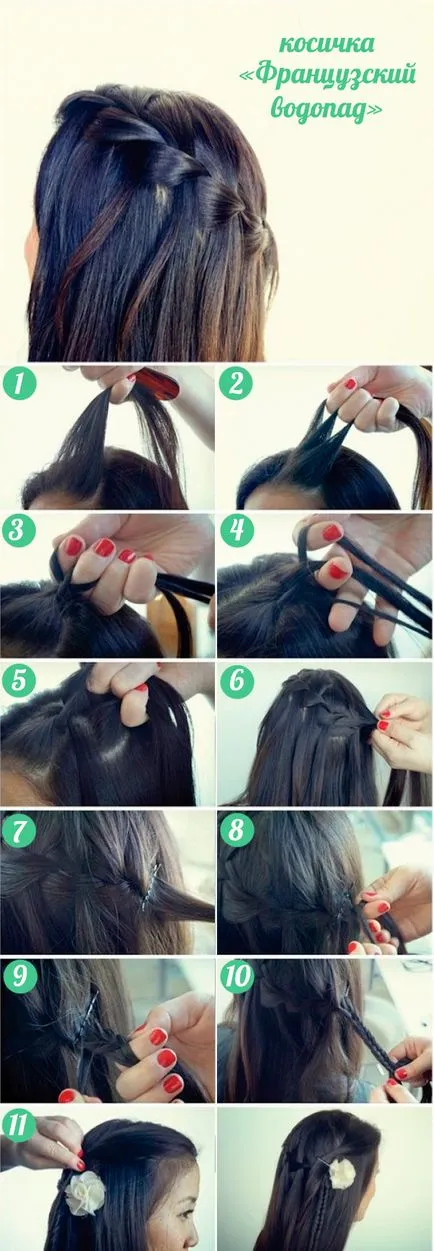 косичка «Французский водопад»

1

2

3

4

5

6

7

8

9

10

11