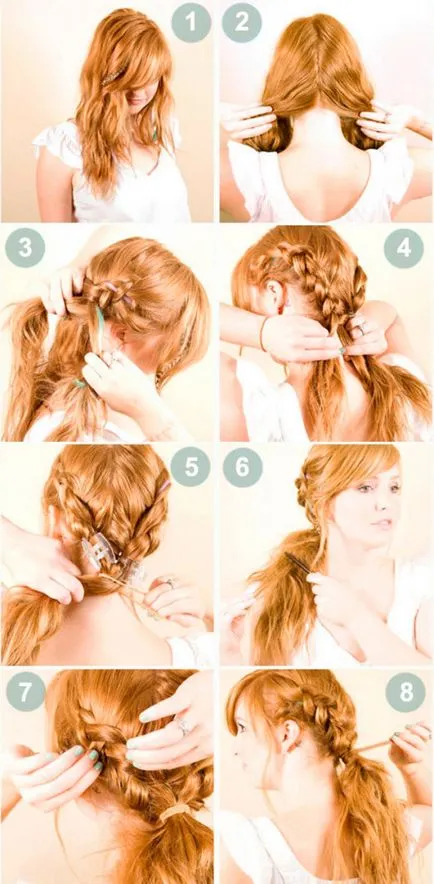 1
2
3
4
5
6
7
8