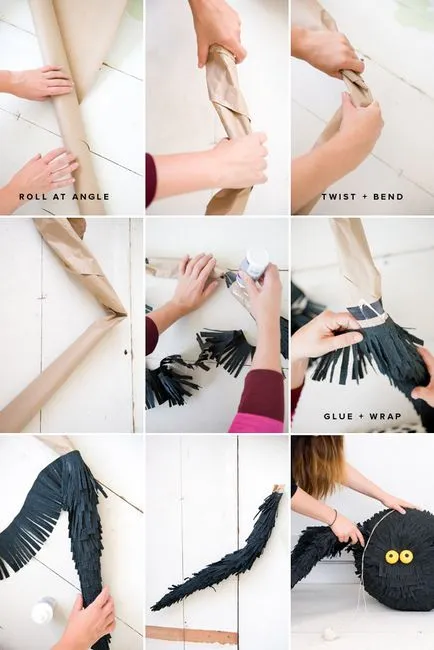 ROLL AT ANGLE

TWIST + BEND

GLUE + WRAP