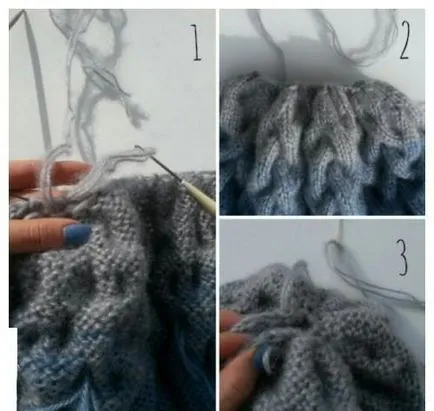 1

2

3