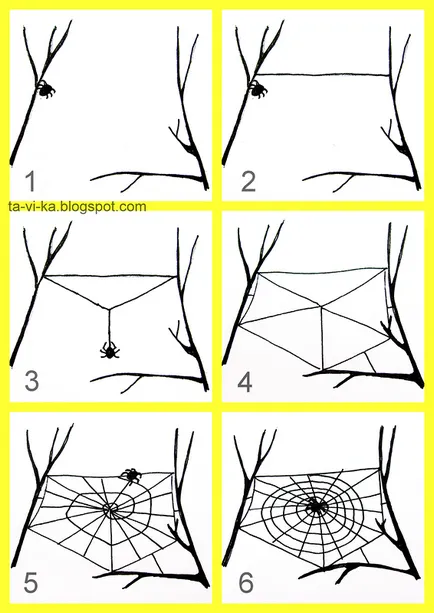 1

2

ta-vi-ka.blogspot.com

3

4

5

6