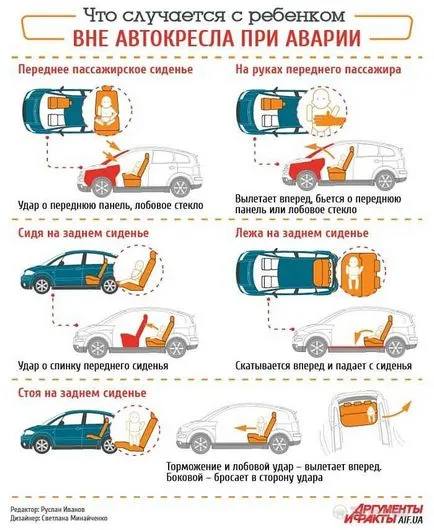 Что случается с ребенком
ВНЕ АВТОКРЕСЛА ПРИ АВАРИИ

Переднее пассажирское сиденье

Удар о переднюю панель, лобовое стекло

На руках переднего пассажира

Вылетает вперед, бьется о переднюю панель или лобовое стекло

Сидя на заднем сиденье

Удар о спинку переднего сиденья

Лежа на заднем сиденье

Скатывается вперед и падает с сиденья

Стоя на заднем сиденье

Торможение и лобовой удар – вылетает вперед. Боковой – бросает в сторону удара

Редактор: Руслан Иванов
Дизайнер: Светлана Минайченко

АРГУМЕНТЫ И ФАКТЫ AIF.UA