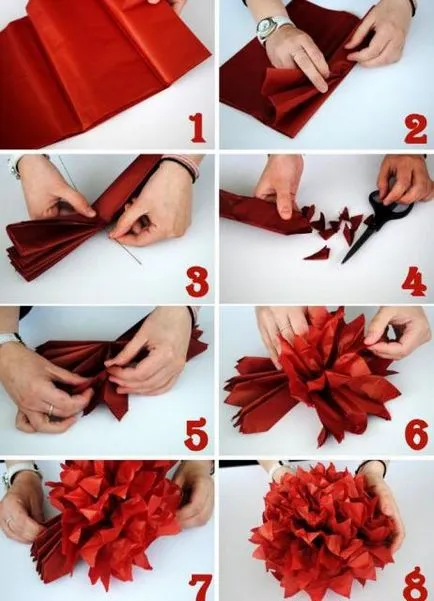 1
2
3
4
5
6
7
8