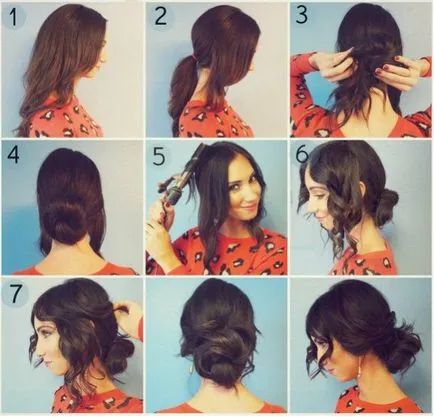 1
2
3
4
5
6
7