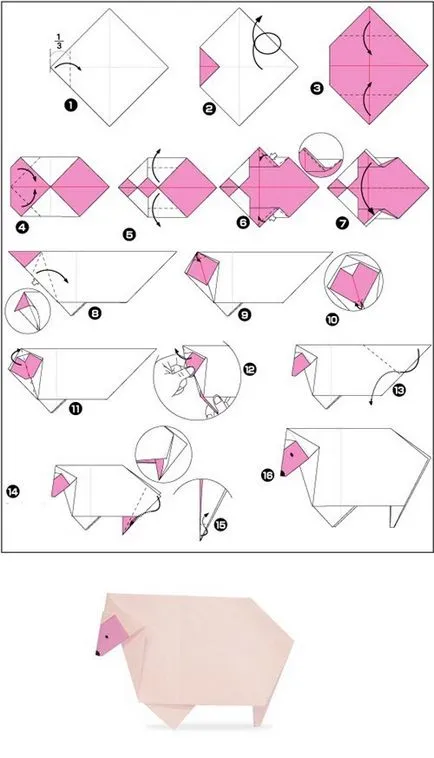 $\frac{1}{3}$

1

2

3

4

5

6

7

8

9

10

11

12

13

14

15

16