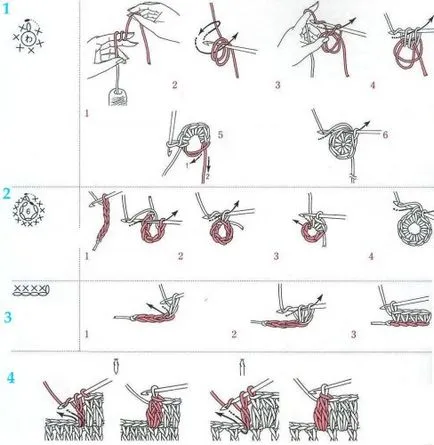 1

わ

2

3

4

1

5

1

2

6

2

6

1

2

3

4

3

1

2

3

4