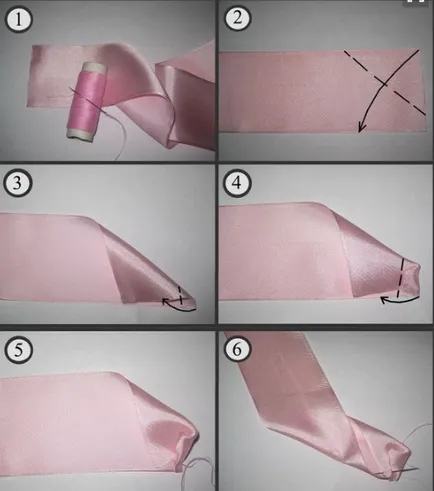 1

2

3

4

5

6