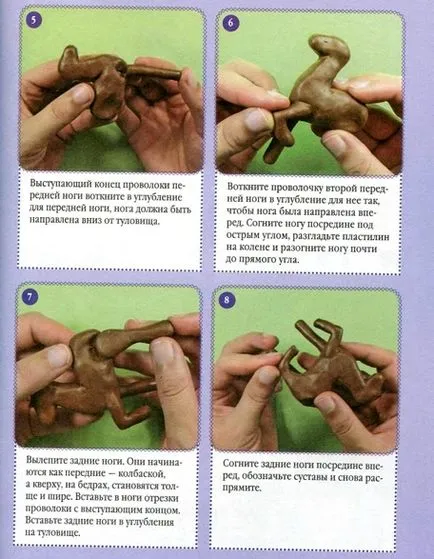 5

Выступающий конец проволоки передней ноги воткните в углубление для передней ноги, нога должна быть направлена вниз от туловища.

6

Воткните проволочку второй передней ноги в углубление для нее так, чтобы нога была направлена вперед. Согните ногу посредине под острым углом, разгладьте пластилин на колене и разогните ногу почти до прямого угла.

7

Вылепите задние ноги. Они начинаются как передние — колбаской, а кверху, на бедрах, становятся толще и шире. Вставьте в ноги отрезки проволоки с выступающим концом. Вставьте задние ноги в углубления на туловище.

8

Согните задние ноги посредине вперед, обозначьте суставы и снова распрямите.