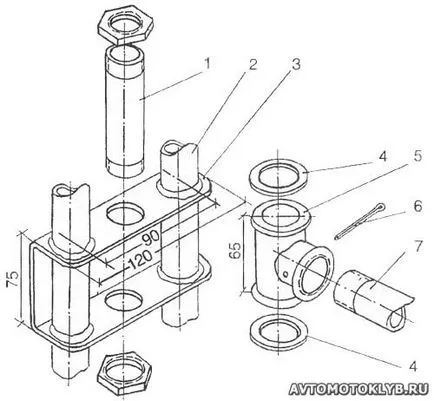 1
2
3
4
5
6
7
90
120
75
65
4
AVTOMOTOKLYB.RU