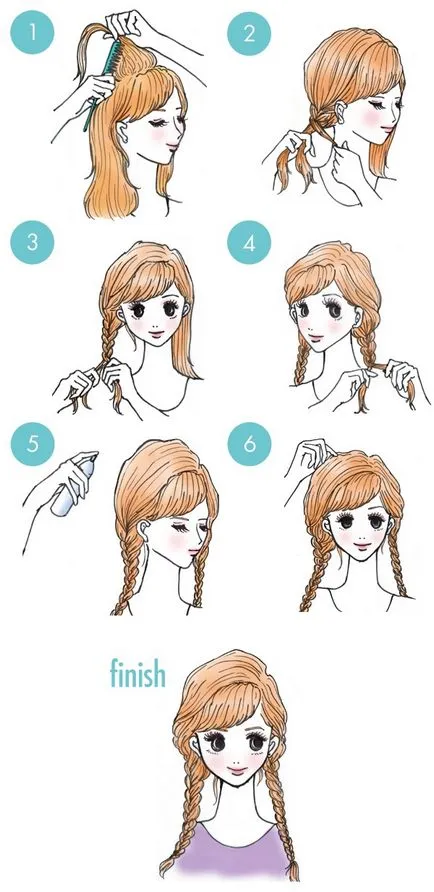 1
2
3
4
5
6
finish