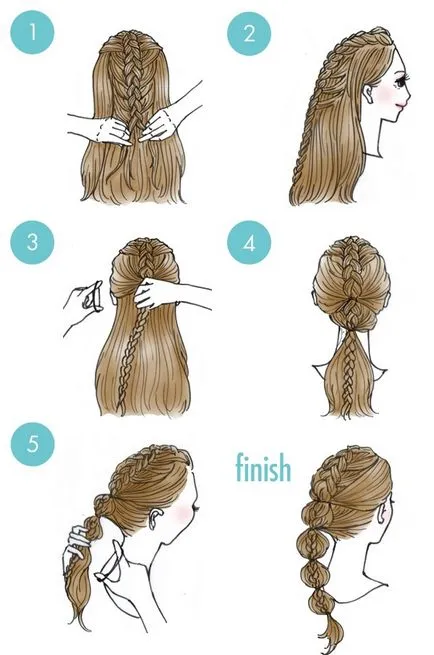 1

2

3

4

5

finish