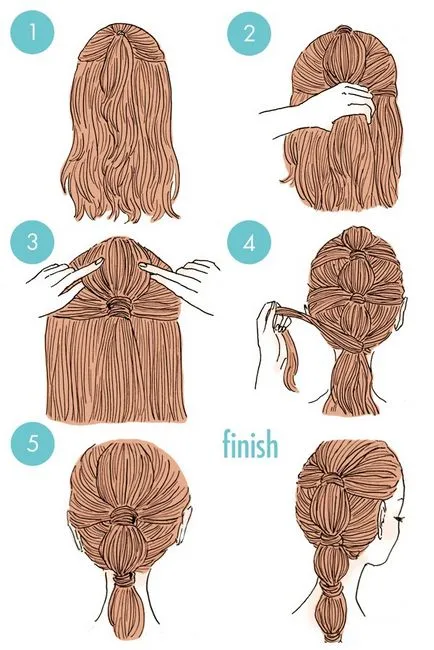 1

2

3

4

5

finish