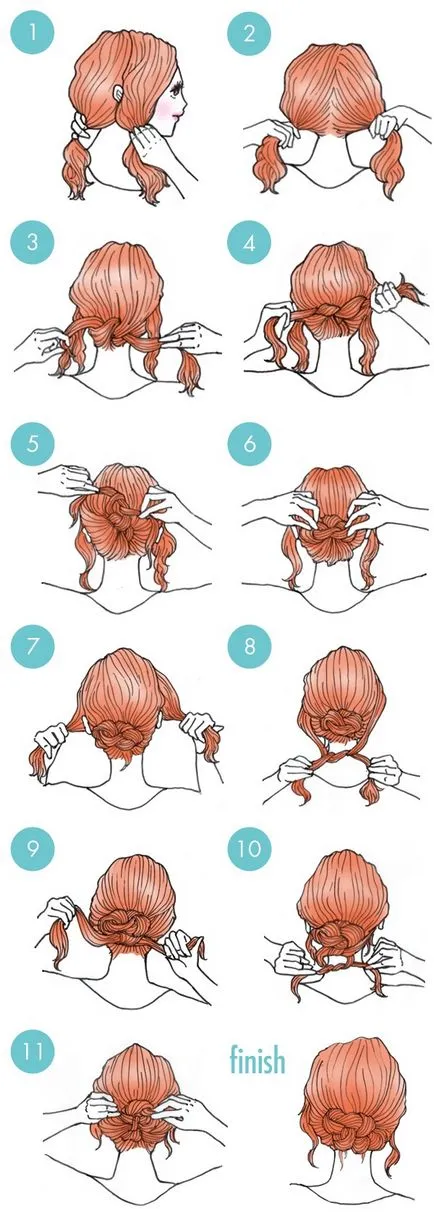 1
2
3
4
5
6
7
8
9
10
11
finish