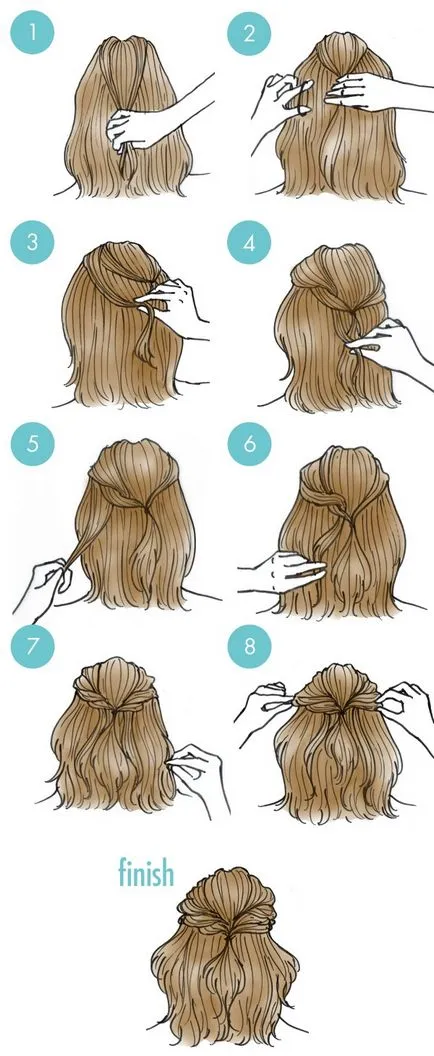 1

2

3

4

5

6

7

8

finish