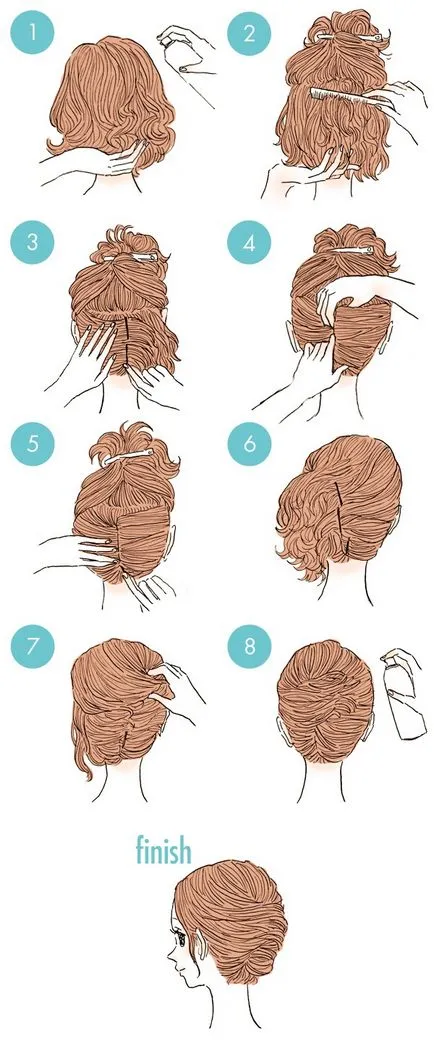 1
2
3
4
5
6
7
8
finish