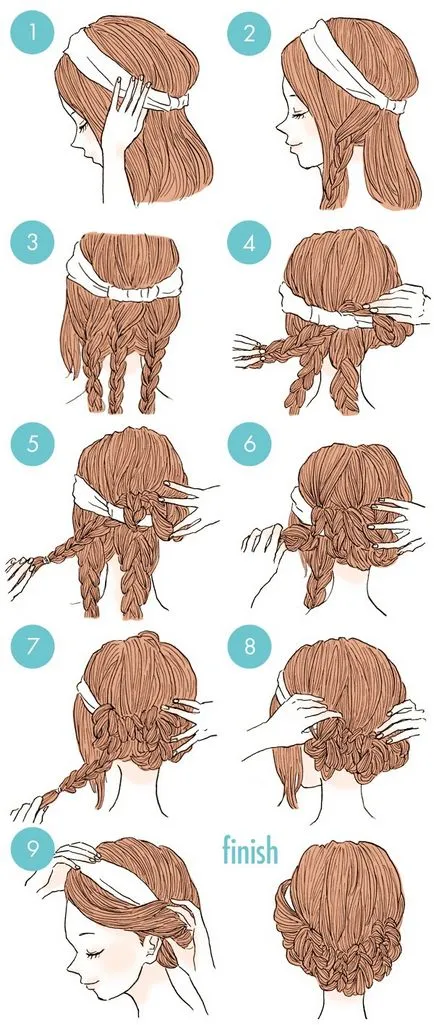 1
2
3
4
5
6
7
8
9
finish