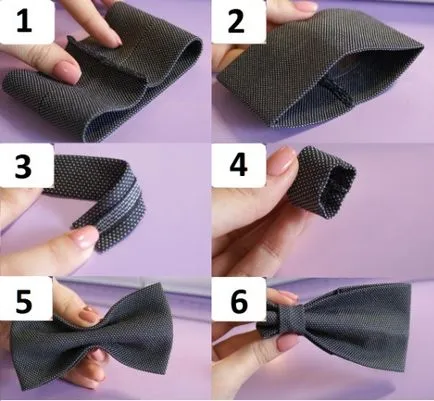 1
2
3
4
5
6