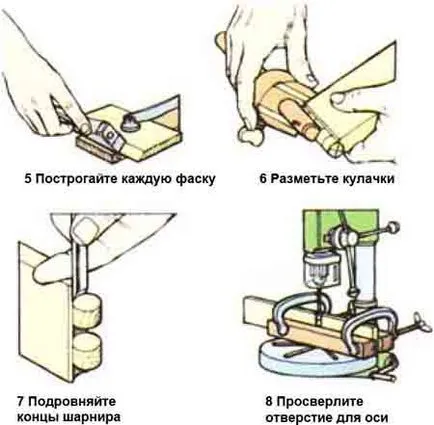 5 Построгайте каждую фаску

6 Разметьте кулачки

7 Подровняйте концы шарнира

8 Просверлите отверстие для оси