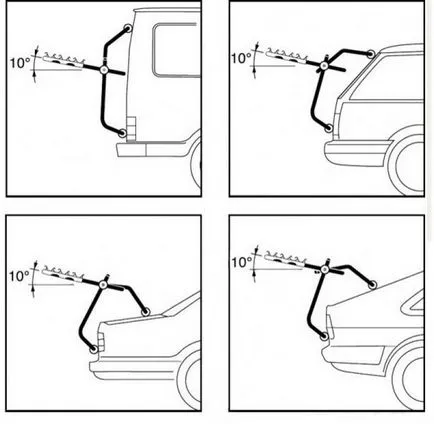 10°

10°

10°

10°