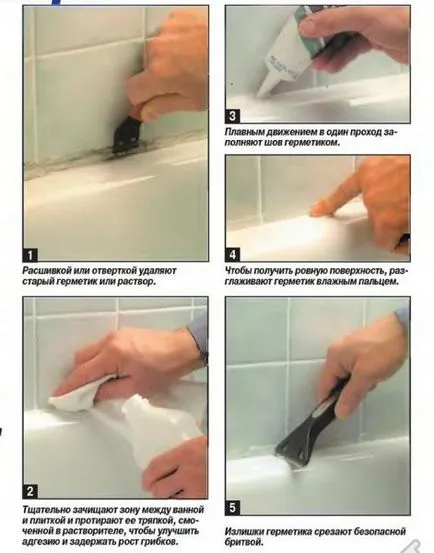 1

Расшивкой или отверткой удаляют старый герметик или раствор.

2

Тщательно зачищают зону между ванной и плиткой и протирают ее тряпкой, смоченной в растворителе, чтобы улучшить адгезию и задержать рост грибков.

3

Плавным движением в один проход заполняют шов герметиком.

4

Чтобы получить ровную поверхность, разглаживают герметик влажным пальцем.

5

Излишки герметика срезают безопасной бритвой.