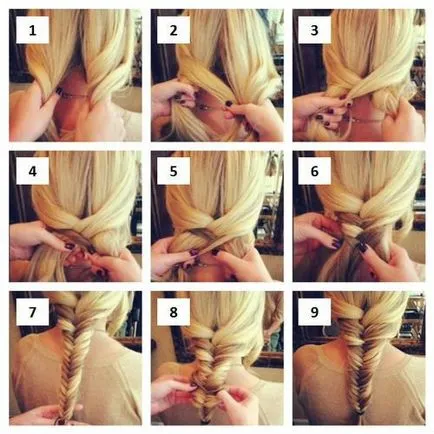 1

2

3

4

5

6

7

8

9