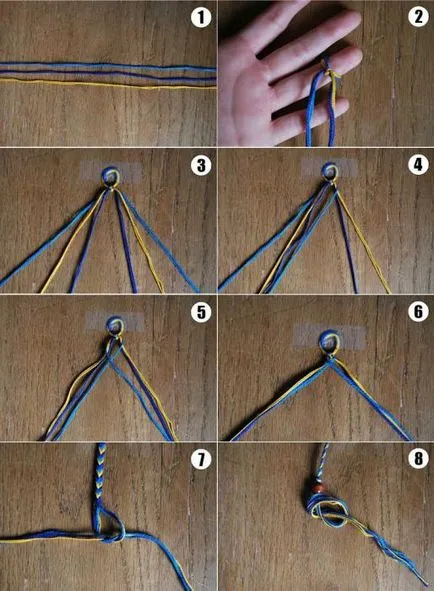 1
2
3
4
5
6
7
8