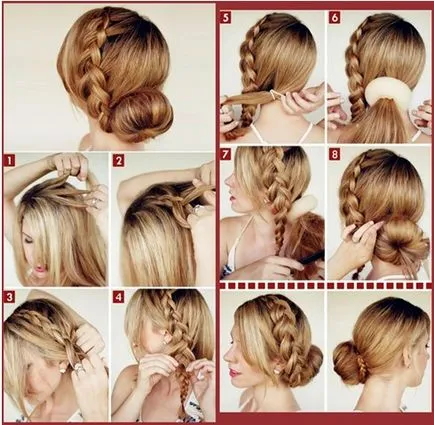 1
2
3
4
5
6
7
8