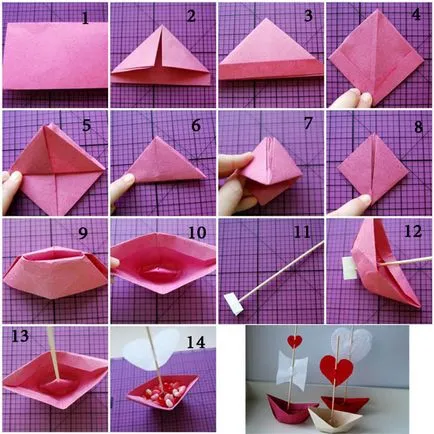 1
2
3
4
5
6
7
8
9
10
11
12
13
14