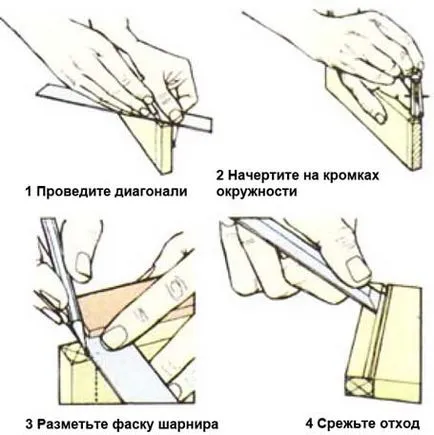 1 Проведите диагонали

2 Начертите на кромках окружности

3 Разметьте фаску шарнира

4 Срежьте отход