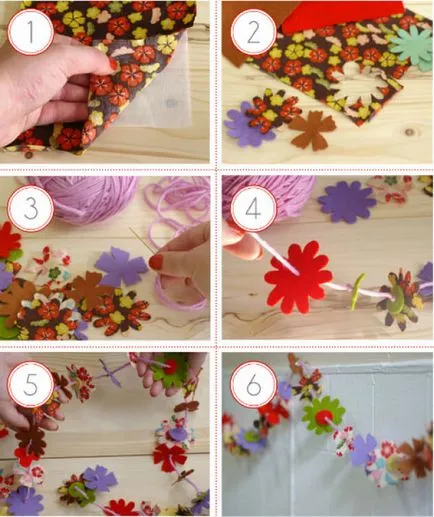 1

2

3

4

5

6