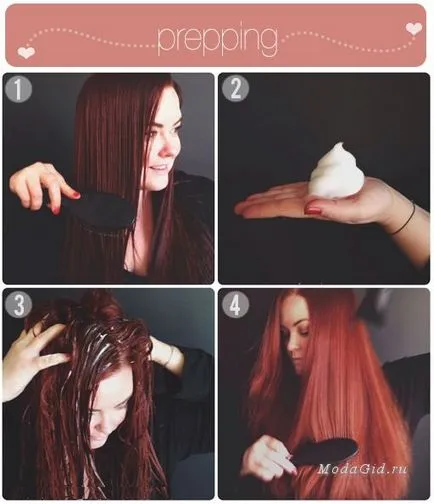 prepping

1

2

3

4

ModaGid.ru