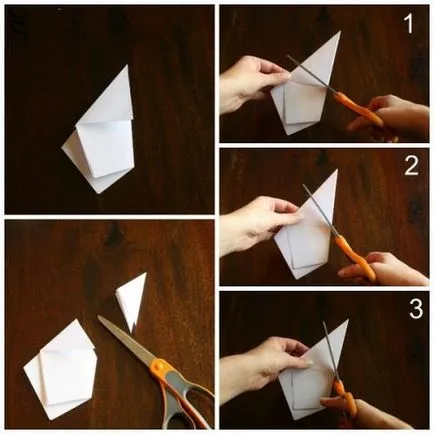 1

2

3