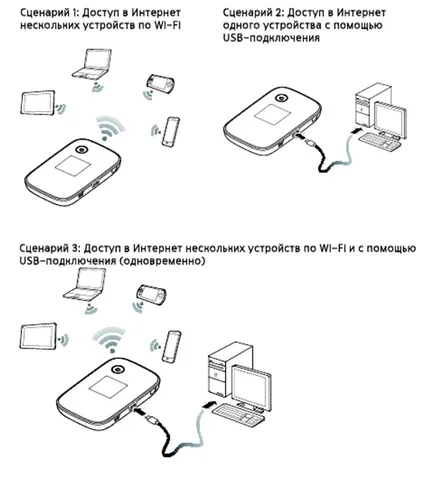 Сценарий 1: Доступ в Интернет нескольких устройств по WI-FI

Сценарий 2: Доступ в Интернет одного устройства с помощью USB-подключения

Сценарий 3: Доступ в Интернет нескольких устройств по WI-FI и с помощью USB-подключения (одновременно)