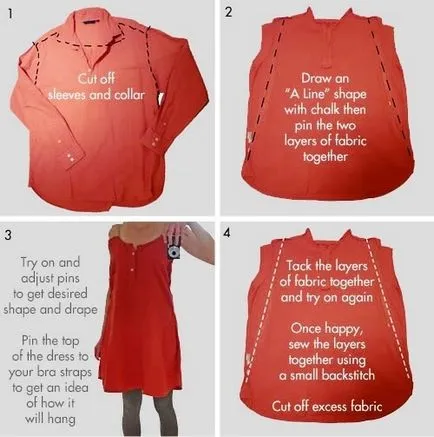 1

Cut off sleeves and collar

2

Draw an "A Line" shape with chalk then pin the two layers of fabric together

3

Try on and adjust pins to get desired shape and drape

Pin the top of the dress to your bra straps to get an idea of how it will hang

4

Tack the layers of fabric together and try on again

Once happy, sew the layers together using a small backstitch

Cut off excess fabric