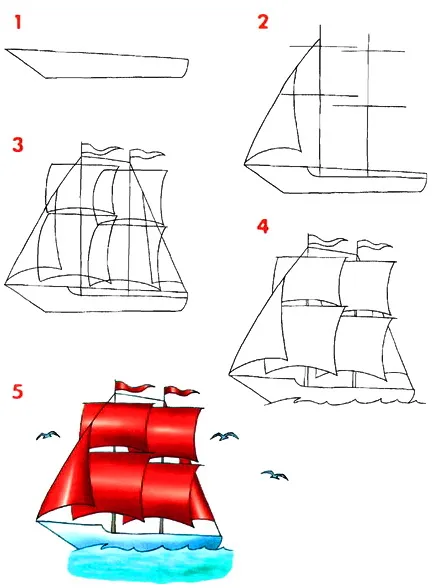 1

2

3

4

5