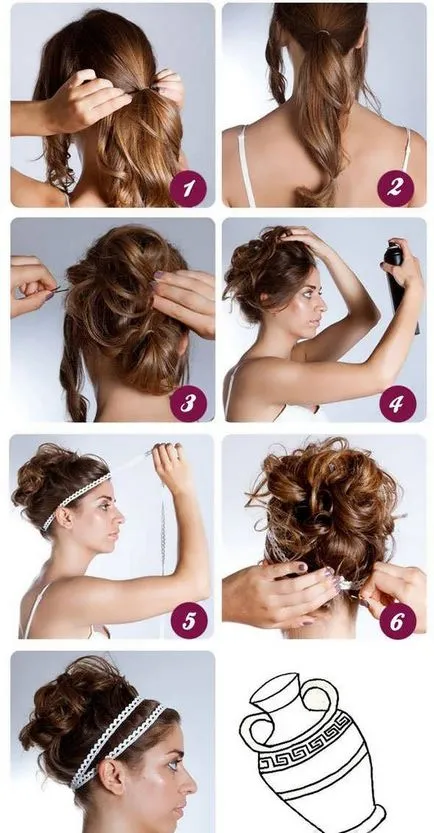 1
2
3
4
5
6