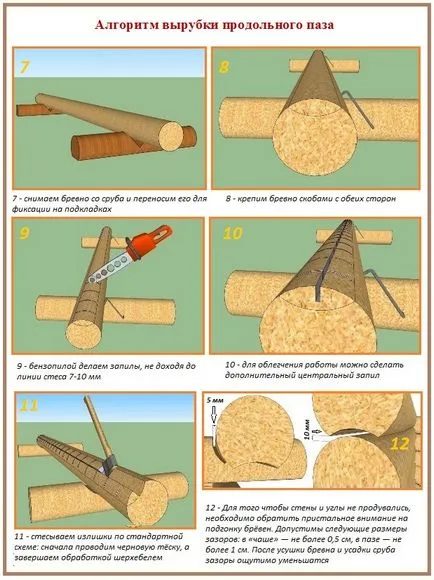 Алгоритм вырубки продольного паза

7

7 - снимаем бревно со сруба и переносим его для фиксации на подкладках

8

8 - крепим бревно скобами с обеих сторон

9

9 - бензопилой делаем запилы, не доходя до линии стеса 7-10 мм

10

10 - для облегчения работы можно сделать дополнительный центральный запил

11

11 - стесываем излишки по стандартной схеме: сначала проводим черновую тёску, а завершаем обработкой шерхебелем

5 мм

10 мм

12

12 - Для того чтобы стены и углы не продувались, необходимо обратить пристальное внимание на подгонку брёвен. Допустимы следующие размеры зазоров: в «чаше» — не более 0,5 см, в пазе — не более 1 см. После усушки бревна и усадки сруба зазоры ощутимо уменьшатся