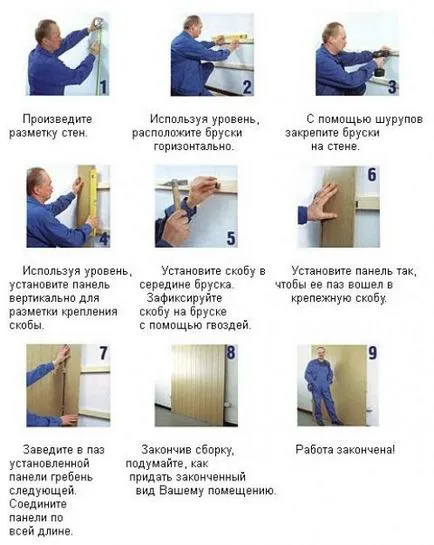 1

Произведите разметку стен.

2

Используя уровень, расположите бруски горизонтально.

3

С помощью шурупов закрепите бруски на стене.

4

Используя уровень, установите панель вертикально для разметки крепления скобы.

5

Установите скобу в середине бруска. Зафиксируйте скобу на бруске с помощью гвоздей.

6

Установите панель так, чтобы ее паз вошел в крепежную скобу.

7

Заведите в паз установленной панели гребень следующей. Соедините панели по всей длине.

8

Закончив сборку, подумайте, как придать законченный вид Вашему помещению.

9

Работа закончена!