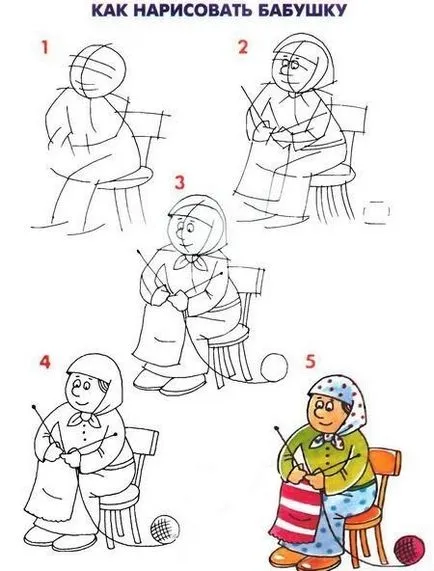 КАК НАРИСОВАТЬ БАБУШКУ

1

2

3

4

5