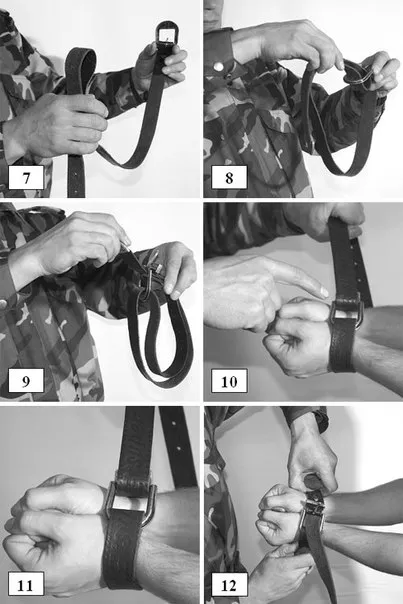 7

8

9

10

11

12