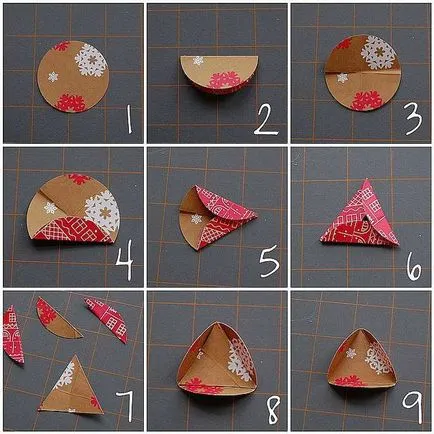 1
2
3
4
5
6
7
8
9