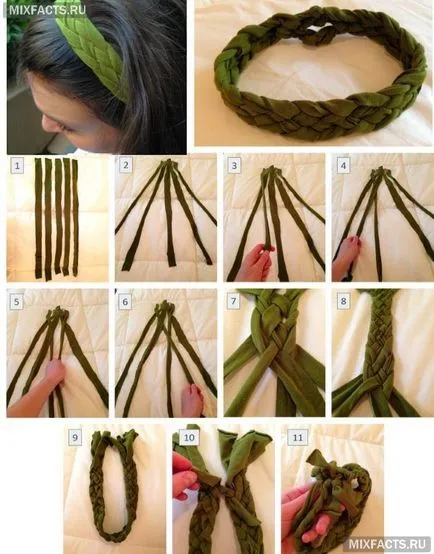 MIXFACTS.RU

1

2

3

4

5

6

7

8

9

10

11

MIXFACTS.RU