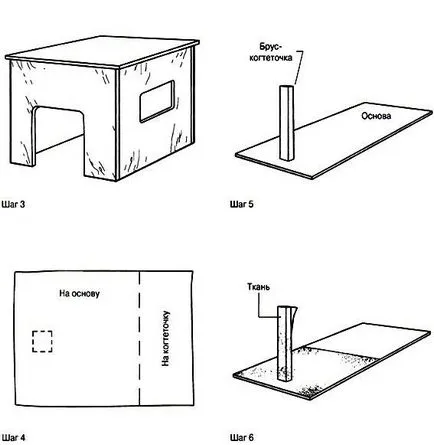 Шаг 3

Брус-когтеточка

Основа

Шаг 5

На основу

На когтеточку

Шаг 4

Ткань

Шаг 6