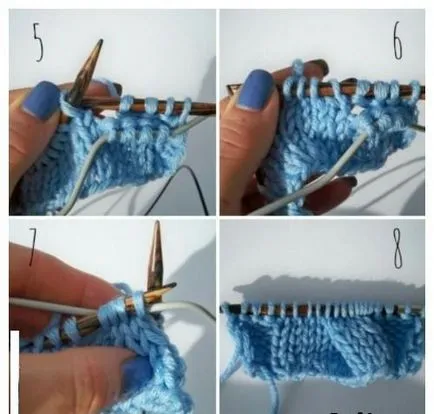 5

6

7

8