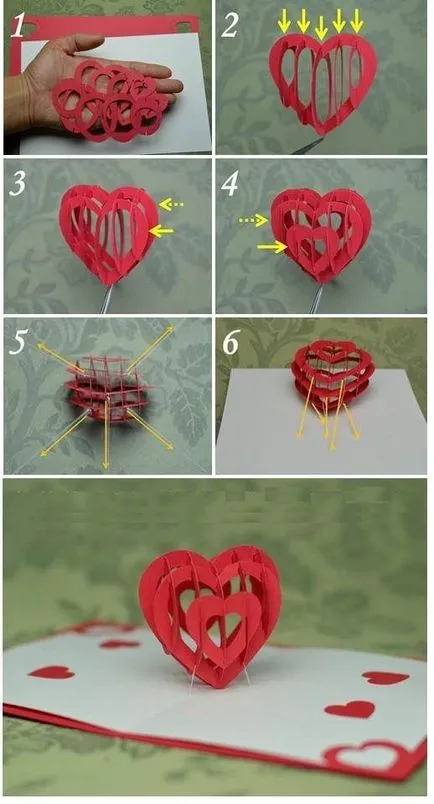 1

2

3

4

5

6