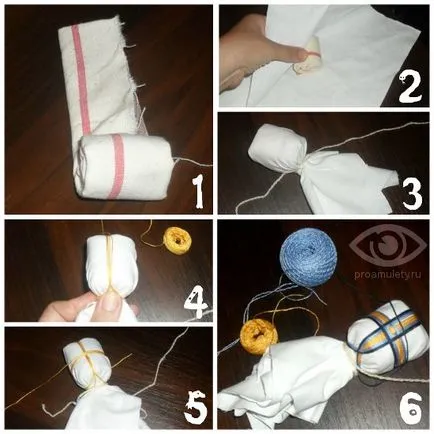 1
2
3
4
5
proamulety.ru
6