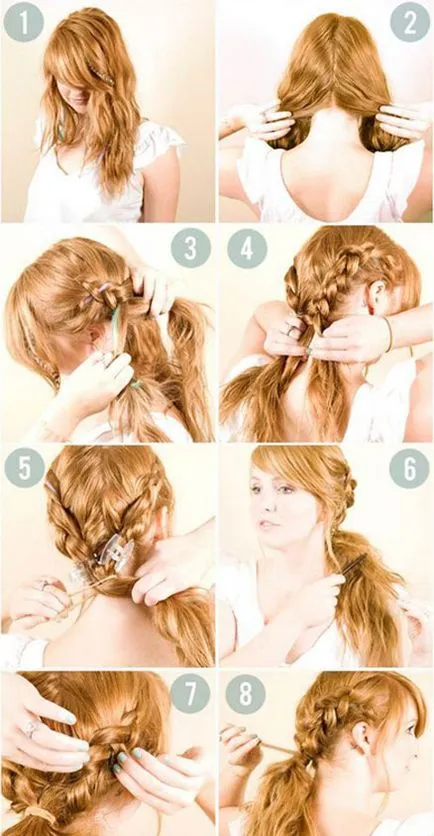 1
2
3
4
5
6
7
8